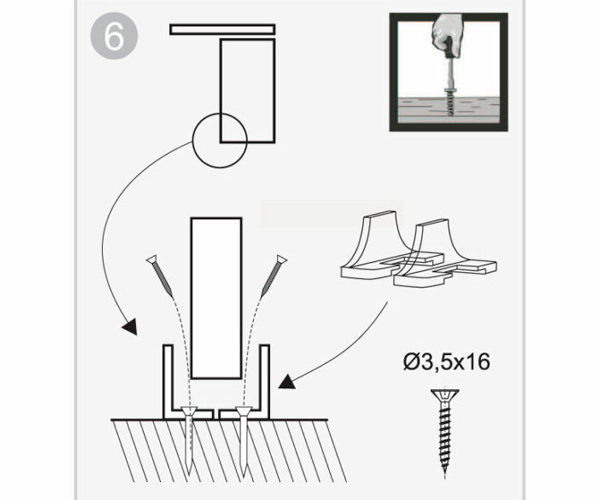 6

Ø3,5x16