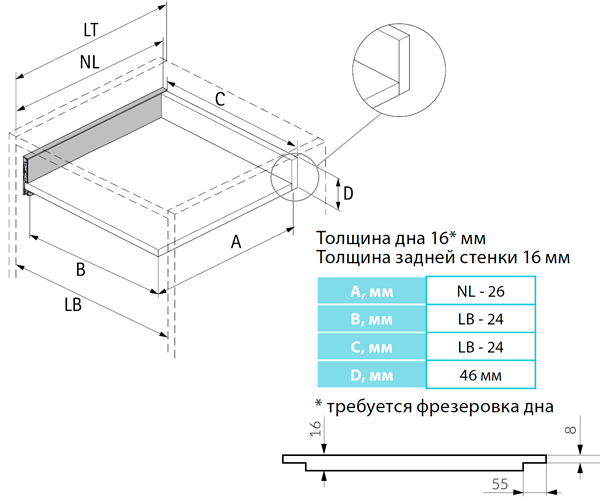 LT

NL

C

D

A

B

LB

Толщина дна 16* мм
Толщина задней стенки 16 мм

| A, мм | NL - 26 |
|---|---|
| B, мм | LB - 24 |
| C, мм | LB - 24 |
| D, мм | 46 мм |

* требуется фрезеровка дна

16

8

55