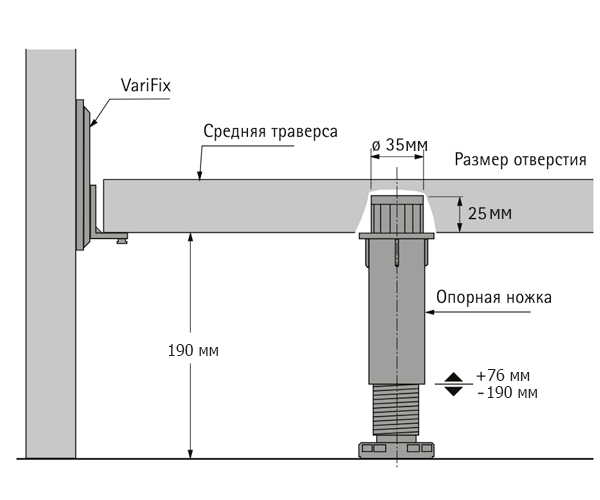 VariFix

Средняя траверса

ø 35мм

Размер отверстия

25мм

Опорная ножка

190 мм

+76 мм
-190 мм