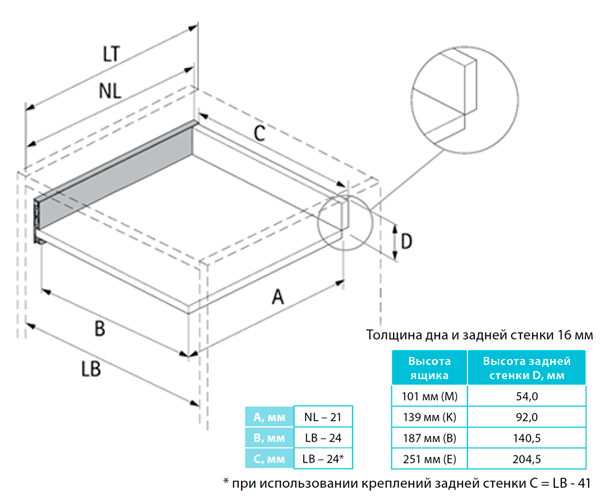 LT

NL

C

D

A

B

LB

Толщина дна и задней стенки 16 мм

| Высота ящика | Высота задней стенки D, мм |
|---|---|
| 101 мм (M) | 54,0 |
| 139 мм (K) | 92,0 |
| 187 мм (B) | 140,5 |
| 251 мм (E) | 204,5 |

| A, мм | NL – 21 |
|---|---|
| B, мм | LB – 24 |
| C, мм | LB – 24* |

* при использовании креплений задней стенки C = LB - 41