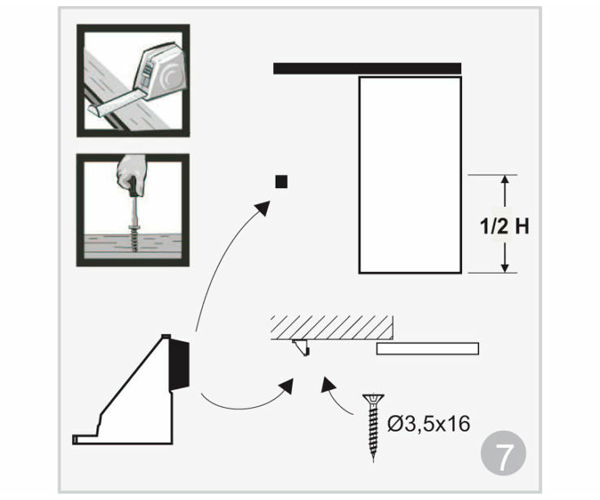 1/2 H

Ø3,5x16

7