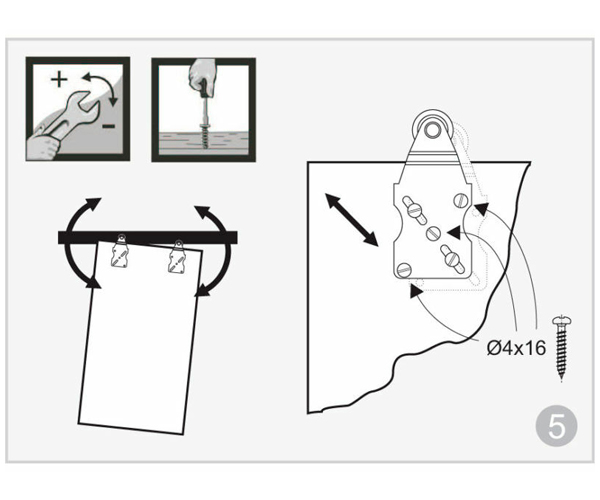 +
-
Ø4x16
5