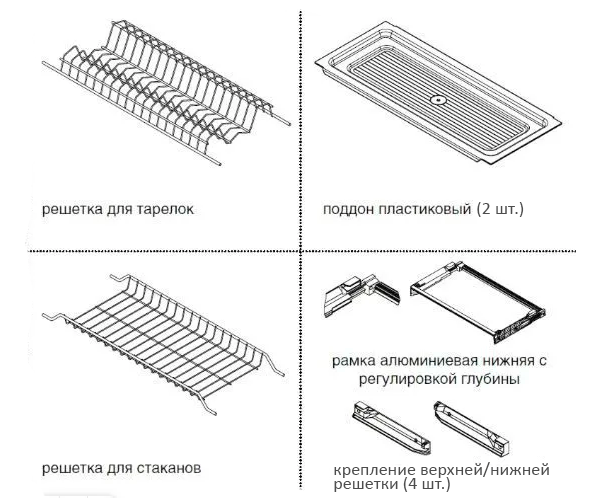 решетка для тарелок

поддон пластиковый (2 шт.)

решетка для стаканов

рамка алюминиевая нижняя с регулировкой глубины

крепление верхней/нижней решетки (4 шт.)