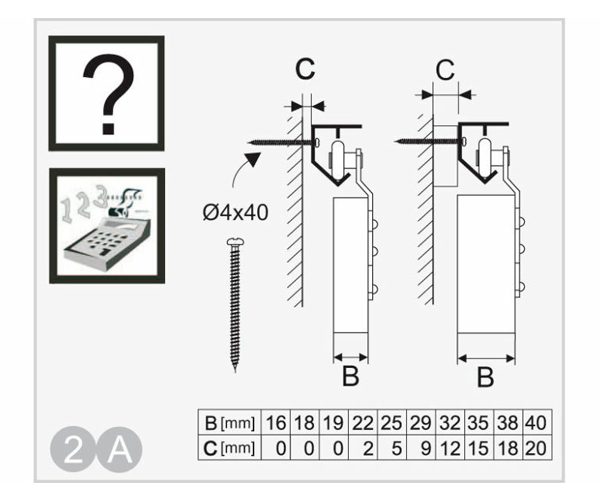 ?

123

C

C

Ø4x40

B

B

| B [mm] | 16 | 18 | 19 | 22 | 25 | 29 | 32 | 35 | 38 | 40 |
|---|---|---|---|---|---|---|---|---|---|---|
| C [mm] | 0 | 0 | 0 | 2 | 5 | 9 | 12 | 15 | 18 | 20 |

2 A