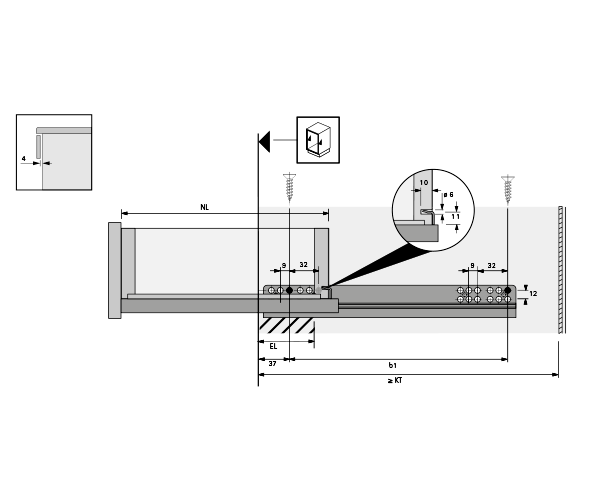 4

NL

10

ø 6

11

9

32

9

32

12

EL

37

b1

≥ KT