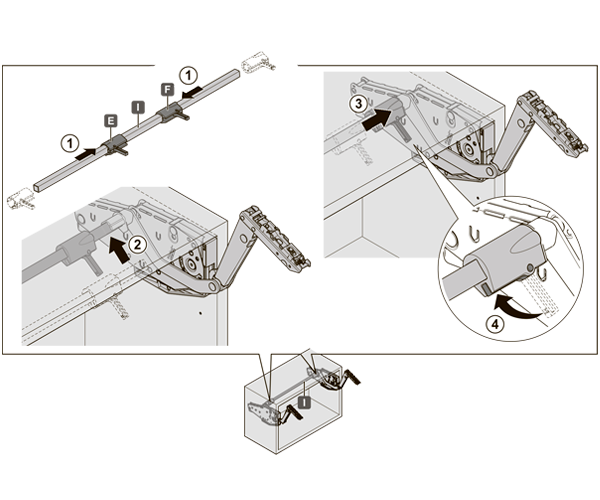 1
F
I
E
1
2
3
4
I