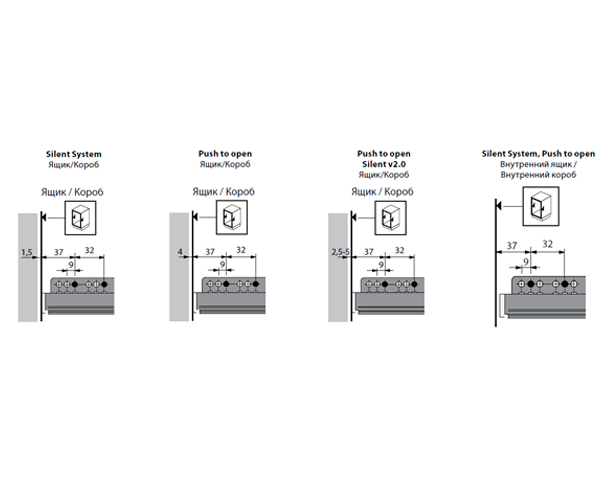 Silent System
Ящик/Короб

Ящик / Короб

1,5
37
32
9

Push to open
Ящик/Короб

Ящик / Короб

4
37
32
9

Push to open
Silent v2.0
Ящик/Короб

Ящик / Короб

2,5-5
37
32
9

Silent System, Push to open
Внутренний ящик /
Внутренний короб

37
32
9